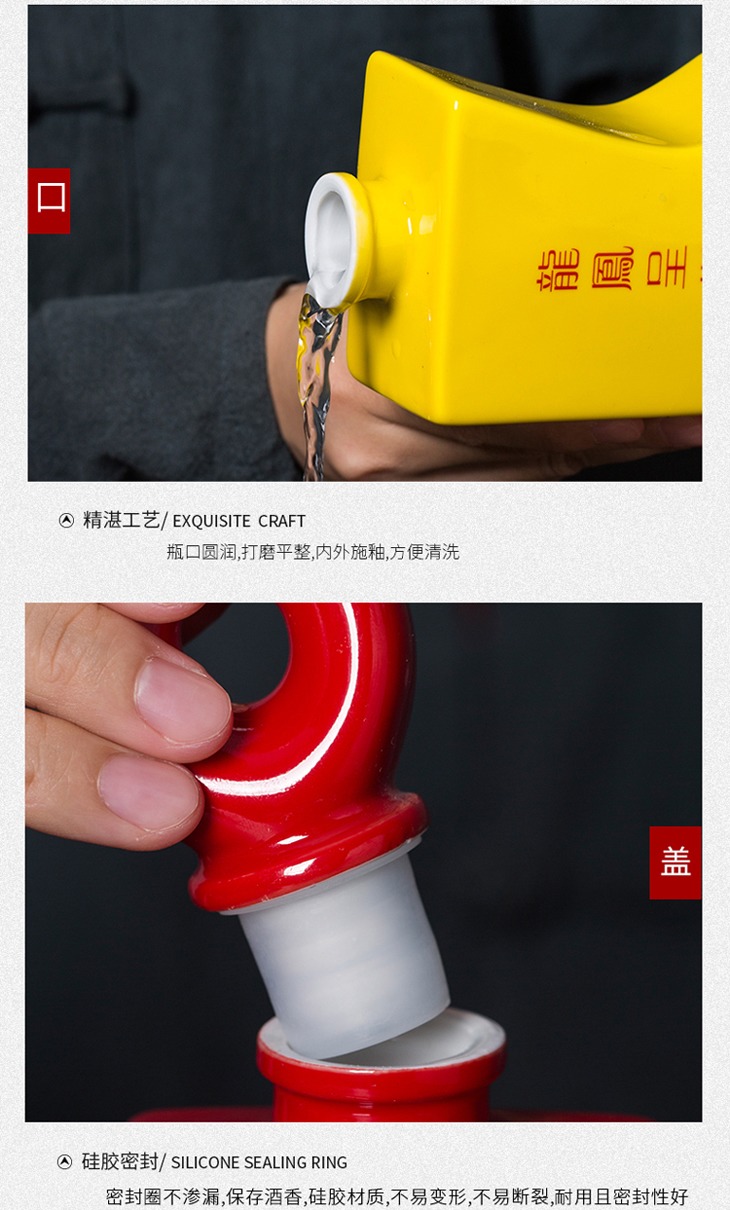 口

龍鳳呈

精湛工艺/ EXQUISITE CRAFT

瓶口圆润,打磨平整,内外施釉,方便清洗

盖

硅胶密封/ SILICONE SEALING RING

密封圈不渗漏,保存酒香,硅胶材质,不易变形,不易断裂,耐用且密封性好